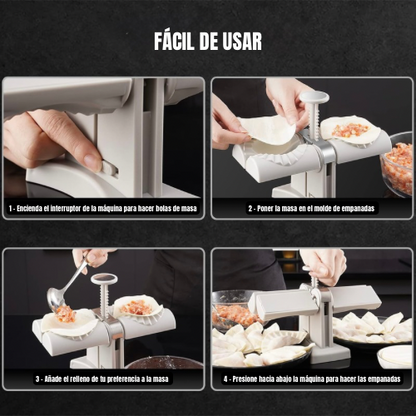 FÁCIL DE USAR

1 - Encienda el interruptor de la máquina para hacer bolas de masa

2 - Poner la masa en el molde de empanadas

3 - Añade el relleno de tu preferencia a la masa

4 - Presione hacia abajo la máquina para hacer las empanadas